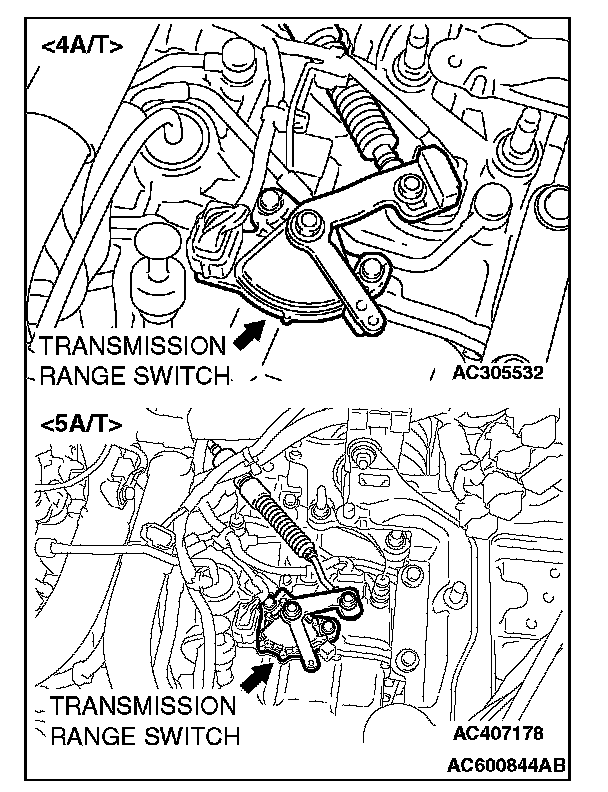 <4A/T>

TRANSMISSION RANGE SWITCH

AC305532

<5A/T>

TRANSMISSION RANGE SWITCH

AC407178

AC600844AB