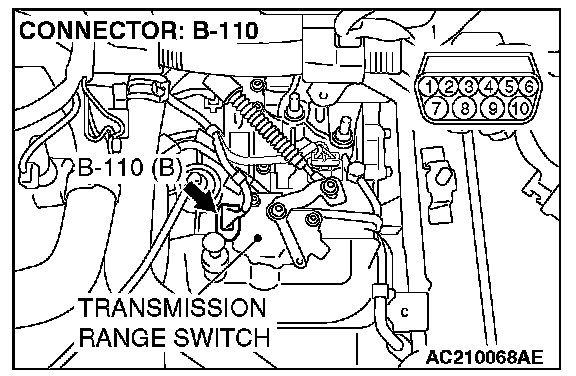 CONNECTOR: B-110

1 2 3 4 5 6
7 8 9 10

B-110 (B)

TRANSMISSION RANGE SWITCH

AC210068AE