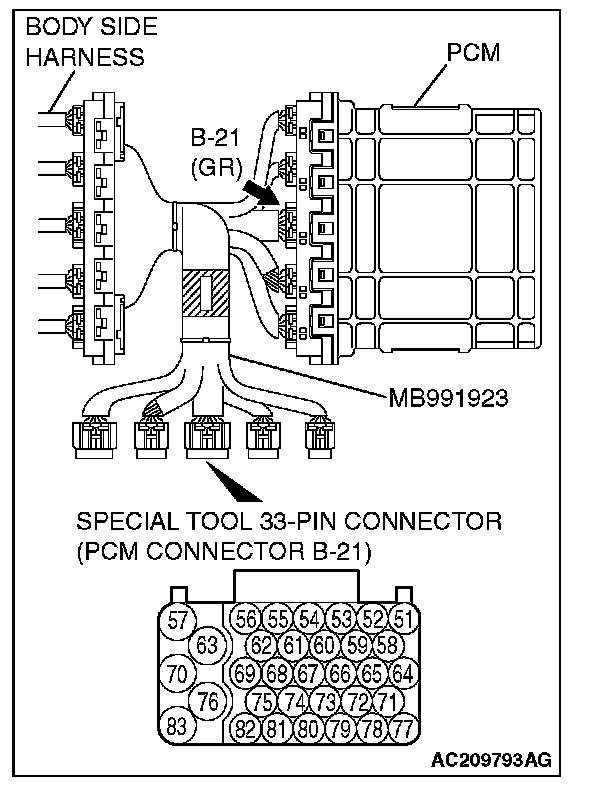 BODY SIDE HARNESS

PCM

B-21 (GR)

MB991923

SPECIAL TOOL 33-PIN CONNECTOR (PCM CONNECTOR B-21)

57
56 55 54 53 52 51
63
62 61 60 59 58
70
69 68 67 66 65 64
76
75 74 73 72 71
83
82 81 80 79 78 77

AC209793AG