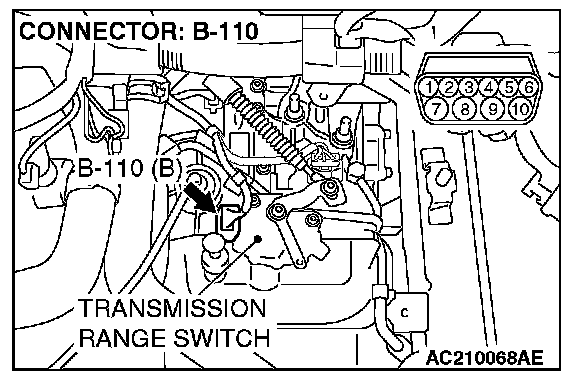 CONNECTOR: B-110

1 2 3 4 5 6
7 8 9 10

B-110 (B)

TRANSMISSION
RANGE SWITCH

AC210068AE