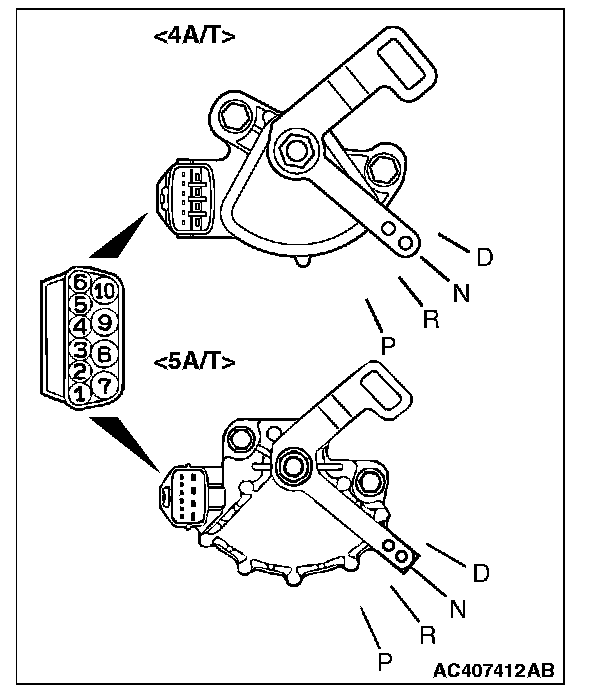 <4A/T>

D
N
R
P

6 10
5
4 9
3 8
2
1 7

<5A/T>

D
N
R
P

AC407412AB