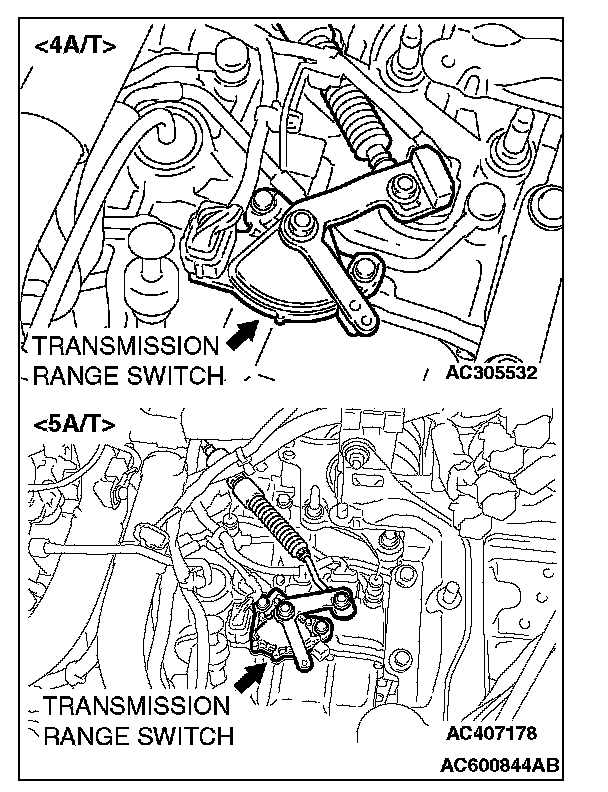 <4A/T>

TRANSMISSION RANGE SWITCH

AC305532

<5A/T>

TRANSMISSION RANGE SWITCH

AC407178

AC600844AB