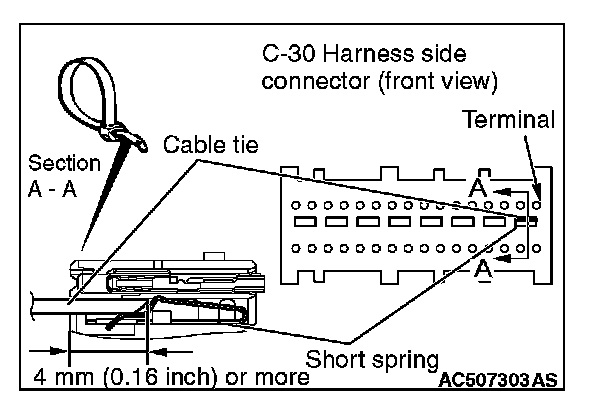 C-30 Harness side connector (front view)

Terminal

Cable tie

Section A - A

A

A

Short spring

4 mm (0.16 inch) or more

AC507303AS