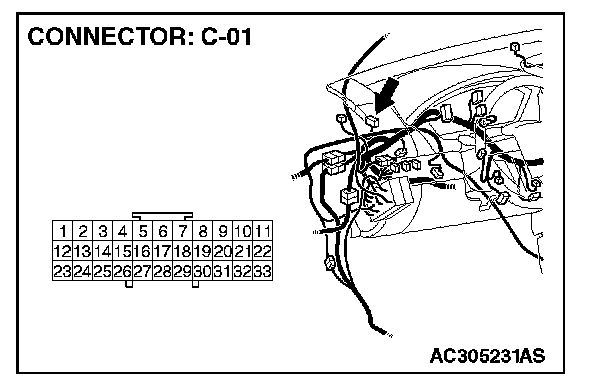 CONNECTOR: C-01

| 1 | 2 | 3 | 4 | 5 | 6 | 7 | 8 | 9 | 10 | 11 |
|---|---|---|---|---|---|---|---|---|---|---|
| 12 | 13 | 14 | 15 | 16 | 17 | 18 | 19 | 20 | 21 | 22 |
| 23 | 24 | 25 | 26 | 27 | 28 | 29 | 30 | 31 | 32 | 33 |

AC305231AS