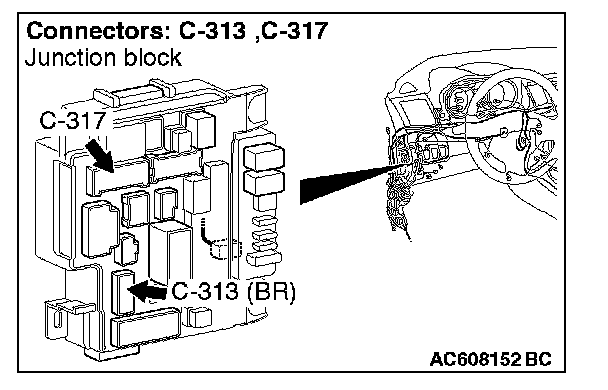 Connectors: C-313 ,C-317
Junction block

C-317

C-313 (BR)

AC608152 BC