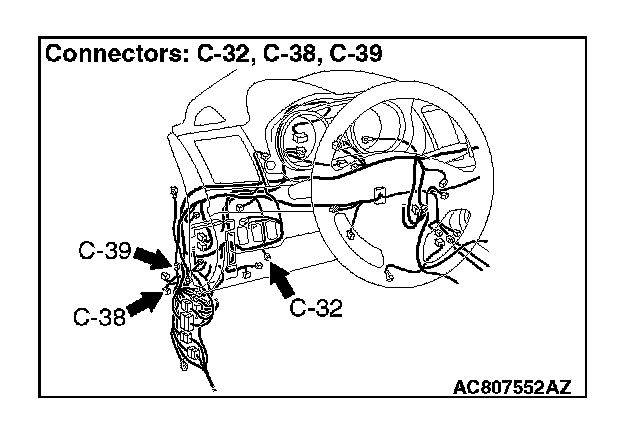 Connectors: C-32, C-38, C-39

C-39

C-38

C-32

AC807552AZ