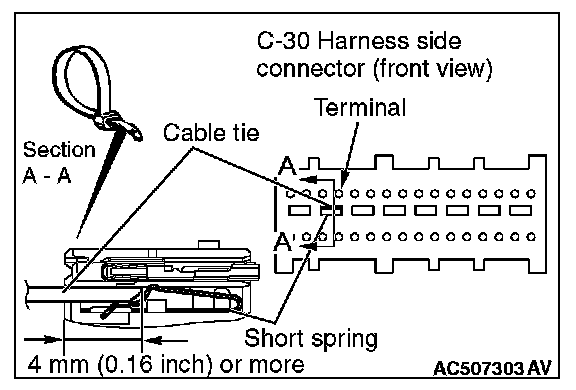 C-30 Harness side connector (front view)

Terminal

Cable tie

Section A - A

A

A

Short spring

4 mm (0.16 inch) or more

AC507303 AV