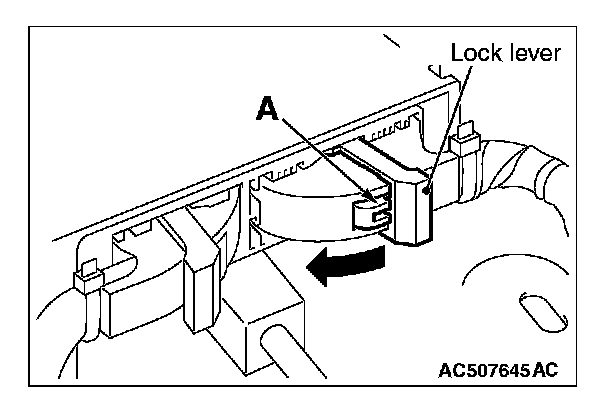 Lock lever

A

AC507645AC