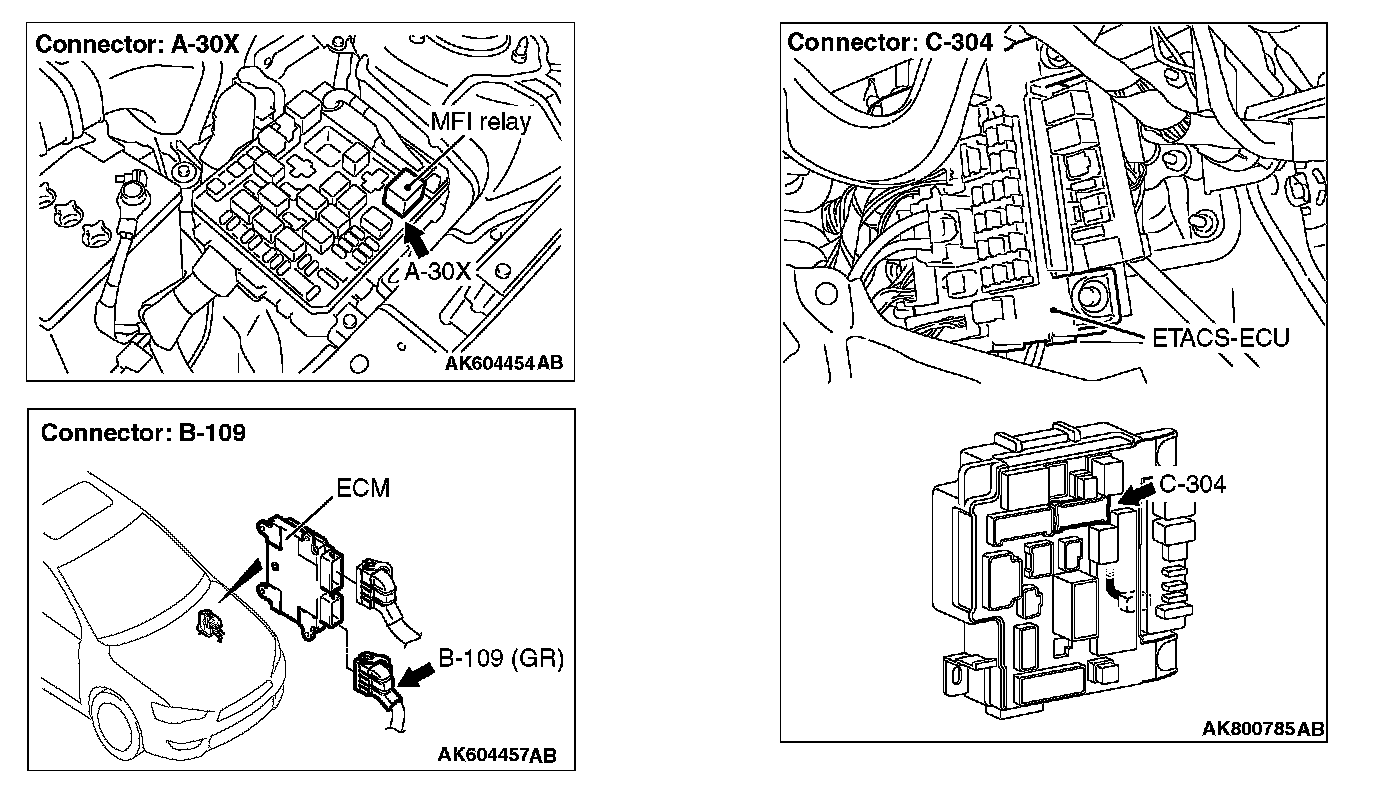 Connector: A-30X

MFI relay

A-30X

AK604454AB

Connector: B-109

ECM

B-109 (GR)

AK604457AB

Connector: C-304

ETACS-ECU

C-304

AK800785AB