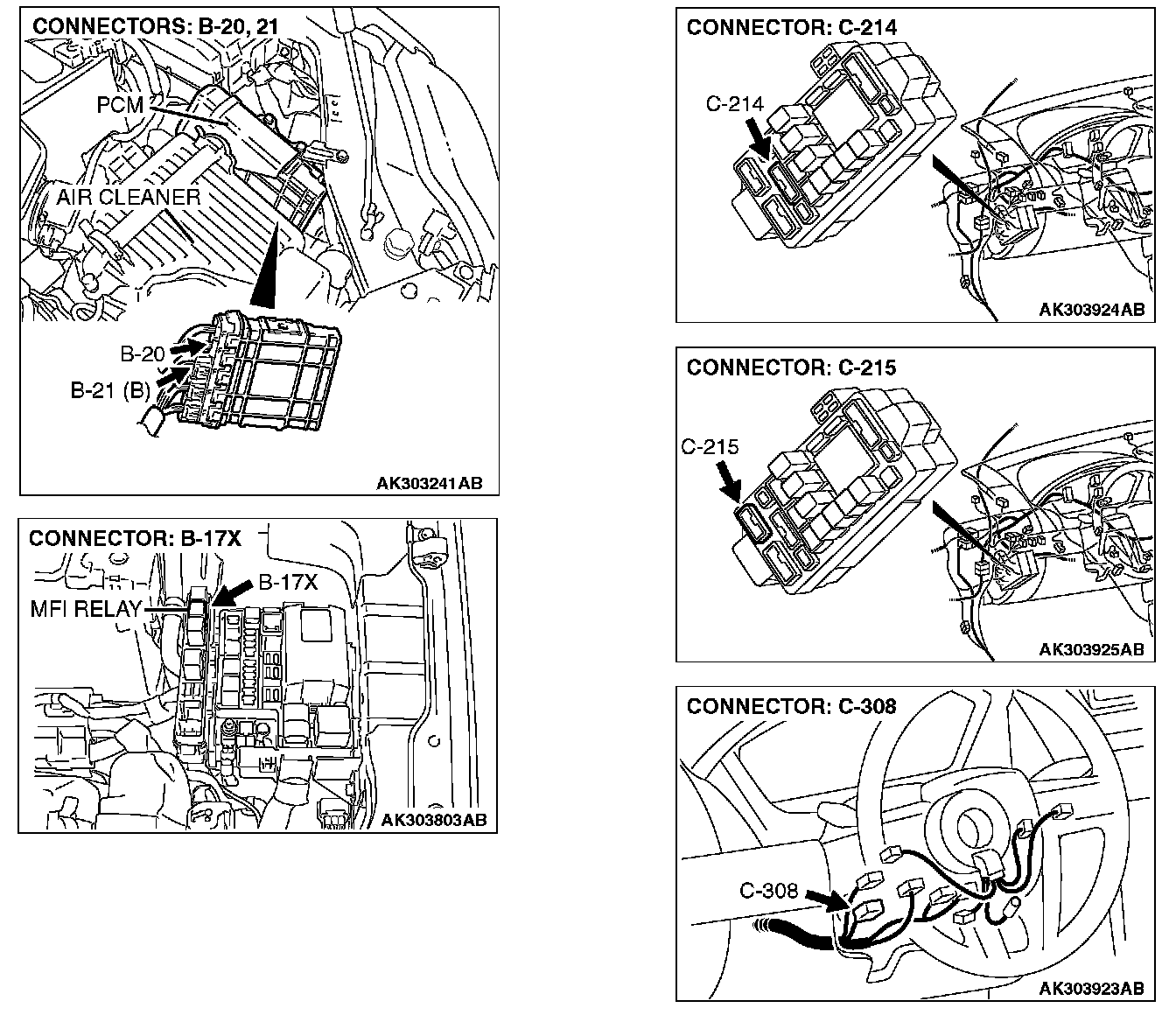 CONNECTORS: B-20, 21

PCM

AIR CLEANER

B-20

B-21 (B)

AK303241AB

CONNECTOR: B-17X

B-17X

MFI RELAY

AK303803AB

CONNECTOR: C-214

C-214

AK303924AB

CONNECTOR: C-215

C-215

AK303925AB

CONNECTOR: C-308

C-308

AK303923AB