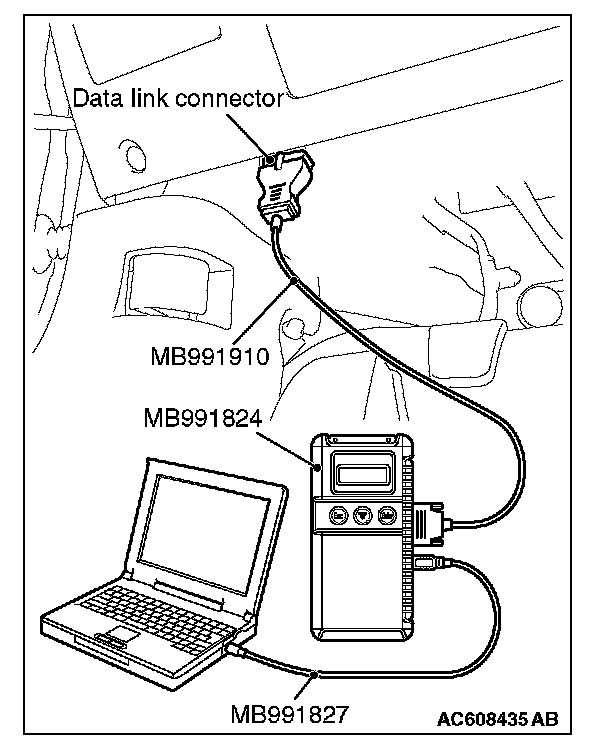 Data link connector

MB991910

MB991824

MB991827

AC608435 AB