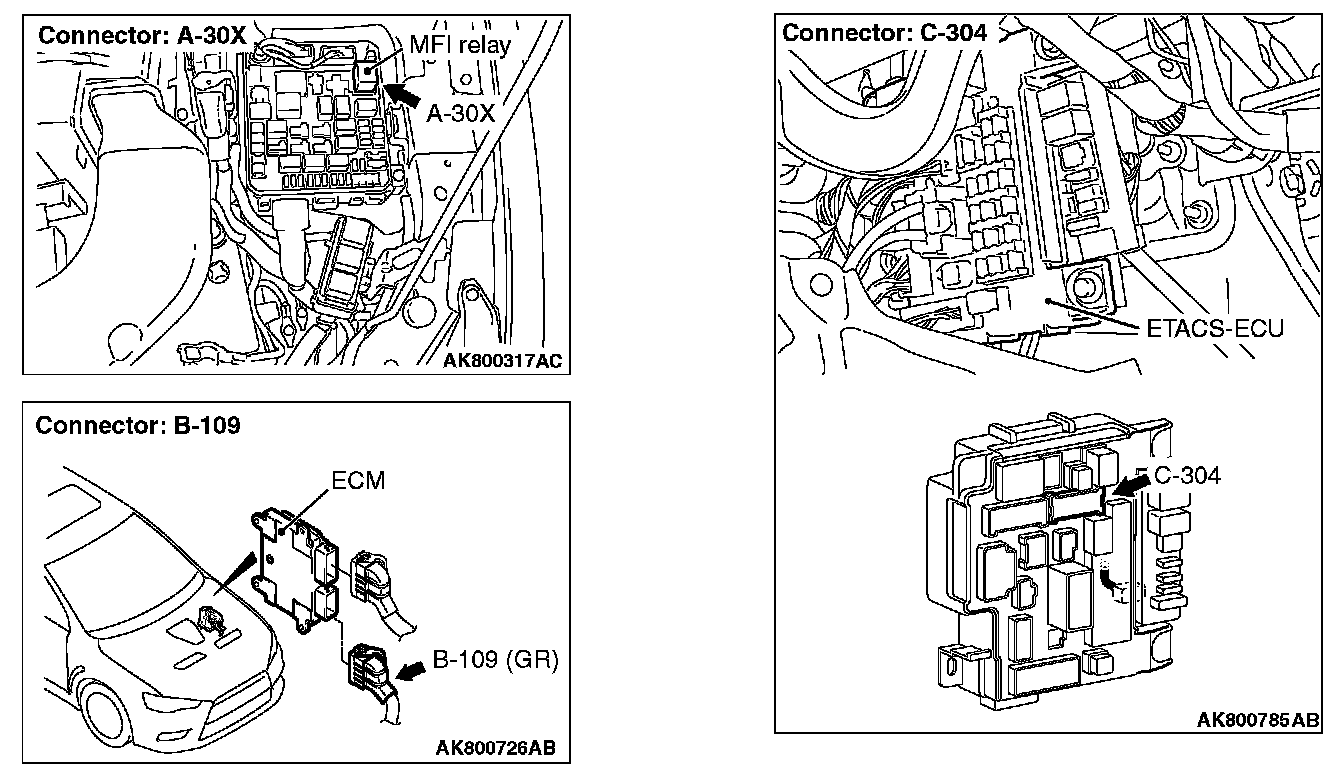 Connector: A-30X

MFI relay

A-30X

AK800317AC

Connector: B-109

ECM

B-109 (GR)

AK800726AB

Connector: C-304

ETACS-ECU

C-304

AK800785AB