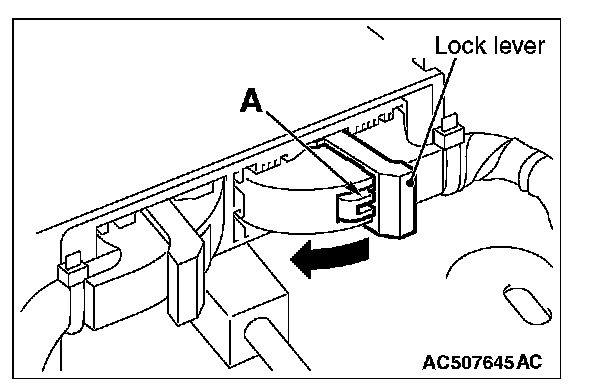 Lock lever

A

AC507645AC