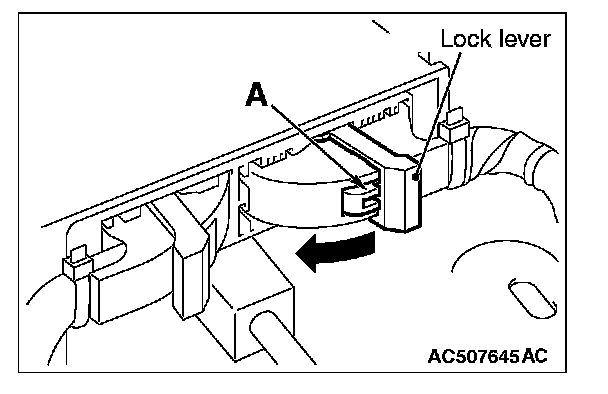 Lock lever
A
AC507645AC