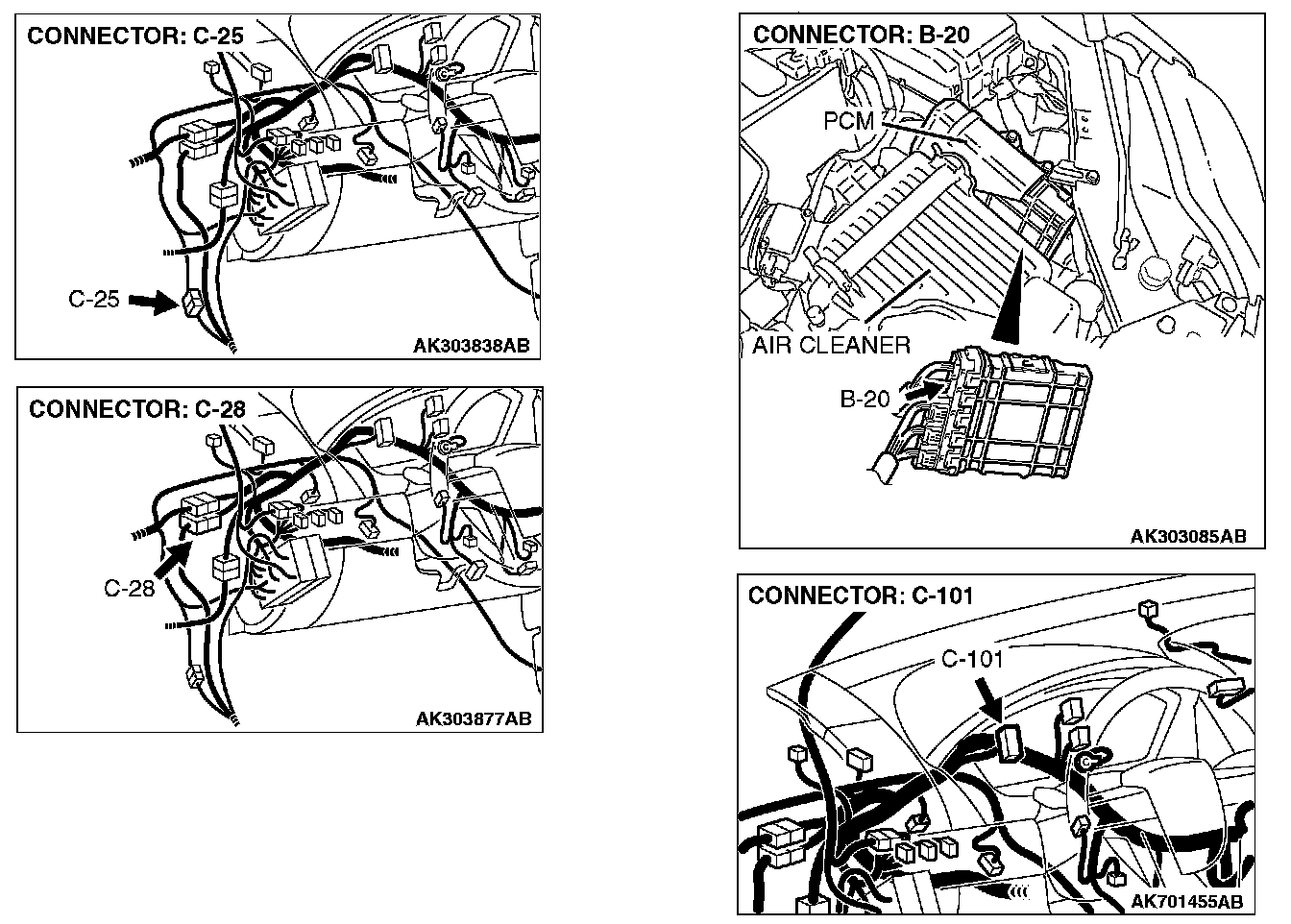 CONNECTOR: C-25

C-25

AK303838AB

CONNECTOR: C-28

C-28

AK303877AB

CONNECTOR: B-20

PCM

AIR CLEANER

B-20

AK303085AB

CONNECTOR: C-101

C-101

AK701455AB