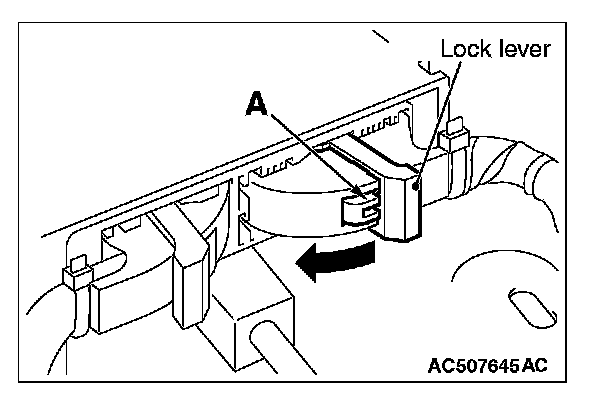 Lock lever
A
AC507645AC