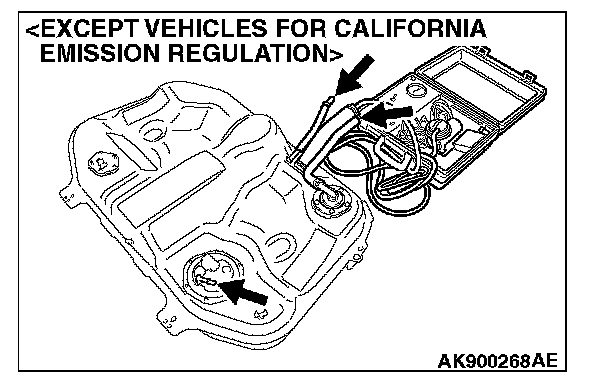 <EXCEPT VEHICLES FOR CALIFORNIA EMISSION REGULATION>

AK900268AE