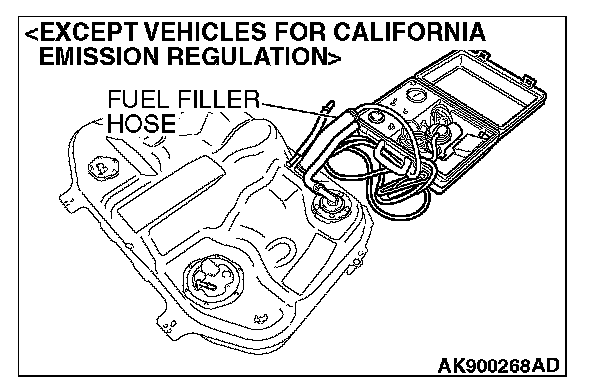 <EXCEPT VEHICLES FOR CALIFORNIA EMISSION REGULATION>

FUEL FILLER HOSE

AK900268AD