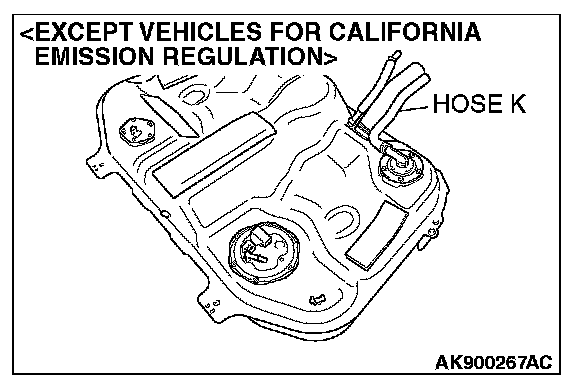 <EXCEPT VEHICLES FOR CALIFORNIA EMISSION REGULATION>

HOSE K

AK900267AC