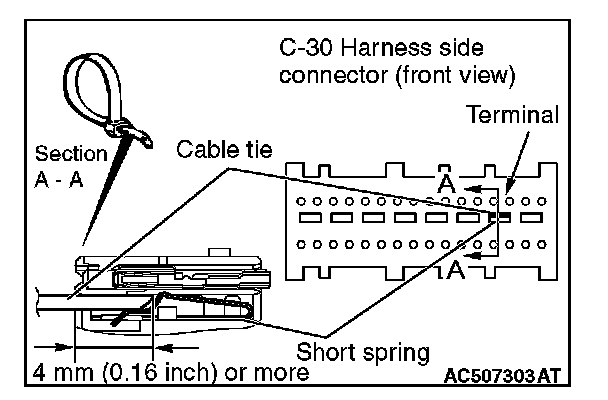 C-30 Harness side connector (front view)

Terminal

Section A - A

Cable tie

A

A

Short spring

4 mm (0.16 inch) or more

AC507303AT