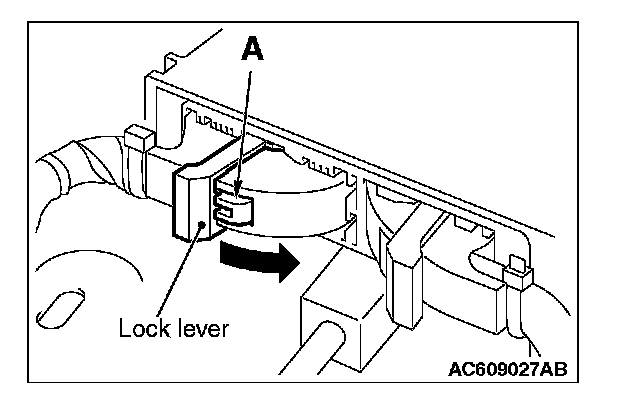 A

Lock lever

AC609027AB