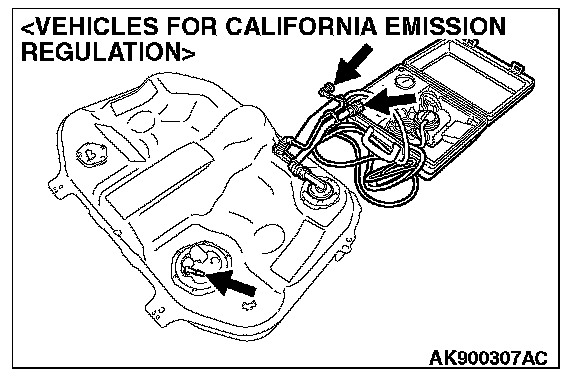 <VEHICLES FOR CALIFORNIA EMISSION REGULATION>

AK900307AC