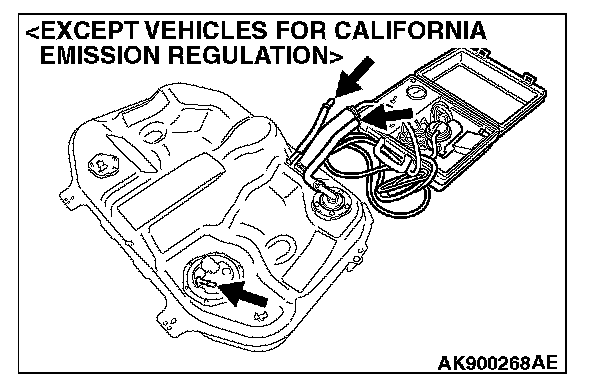 <EXCEPT VEHICLES FOR CALIFORNIA EMISSION REGULATION>

AK900268AE