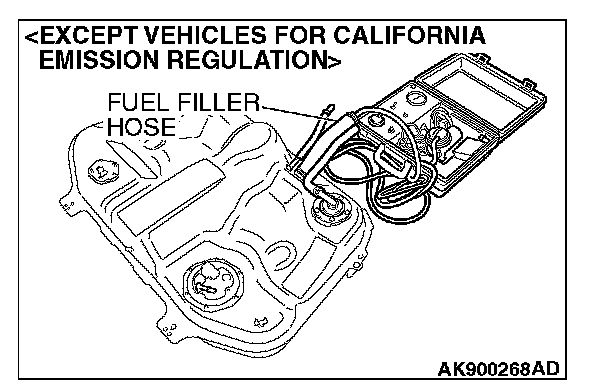 <EXCEPT VEHICLES FOR CALIFORNIA EMISSION REGULATION>

FUEL FILLER HOSE

AK900268AD