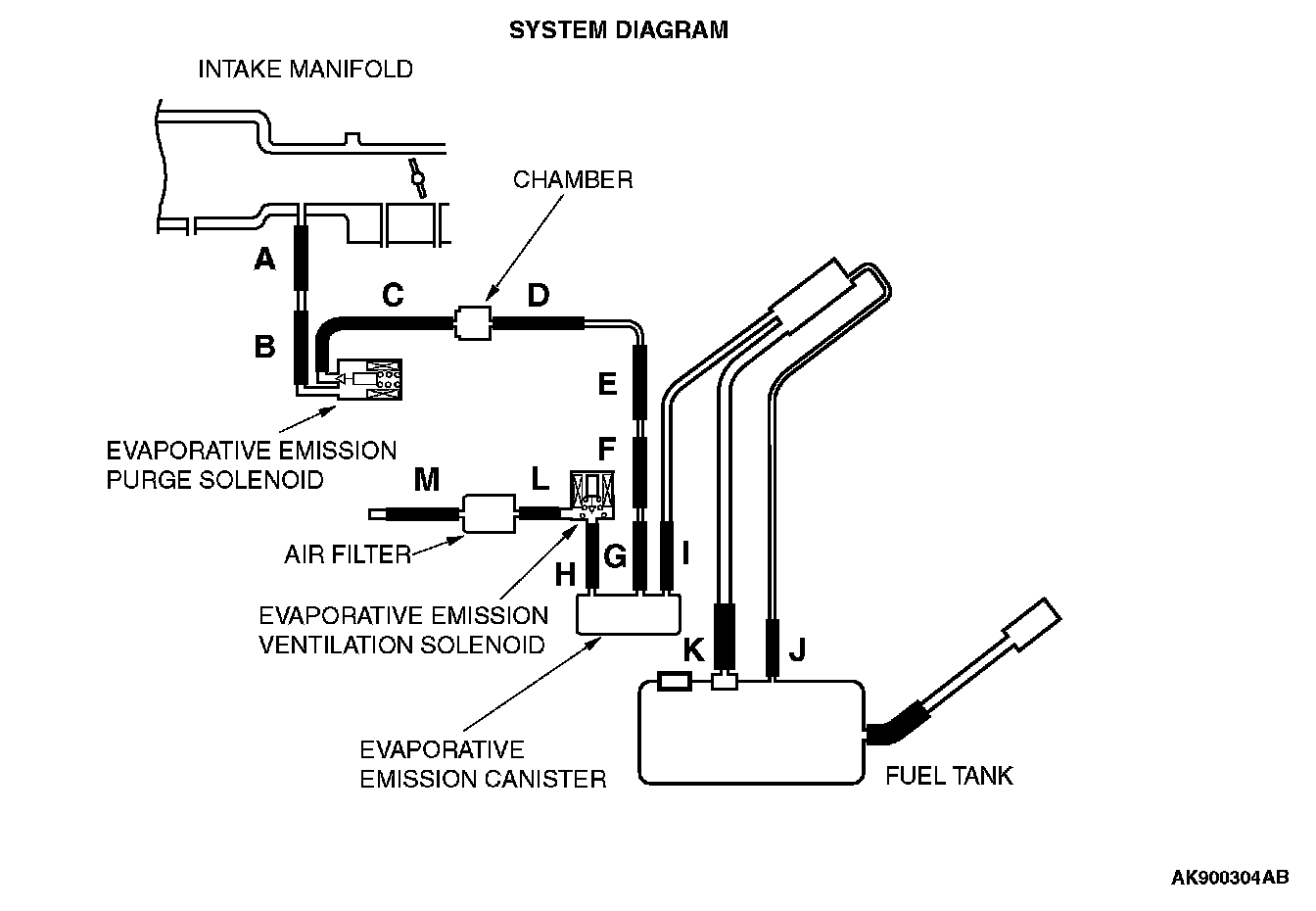 SYSTEM DIAGRAM

INTAKE MANIFOLD

CHAMBER

A

B

C

D

E

F

EVAPORATIVE EMISSION PURGE SOLENOID

M

L

AIR FILTER

H

G

I

EVAPORATIVE EMISSION VENTILATION SOLENOID

K

J

EVAPORATIVE EMISSION CANISTER

FUEL TANK

AK900304AB