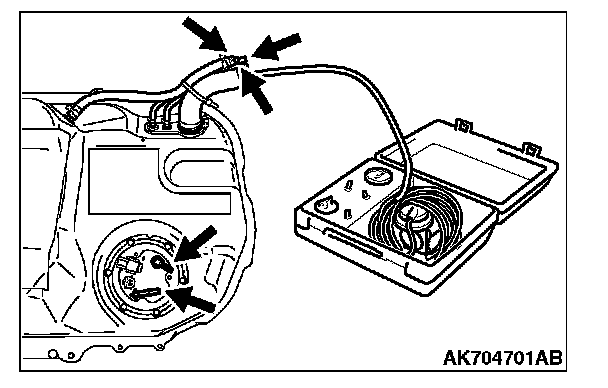 AK704701AB