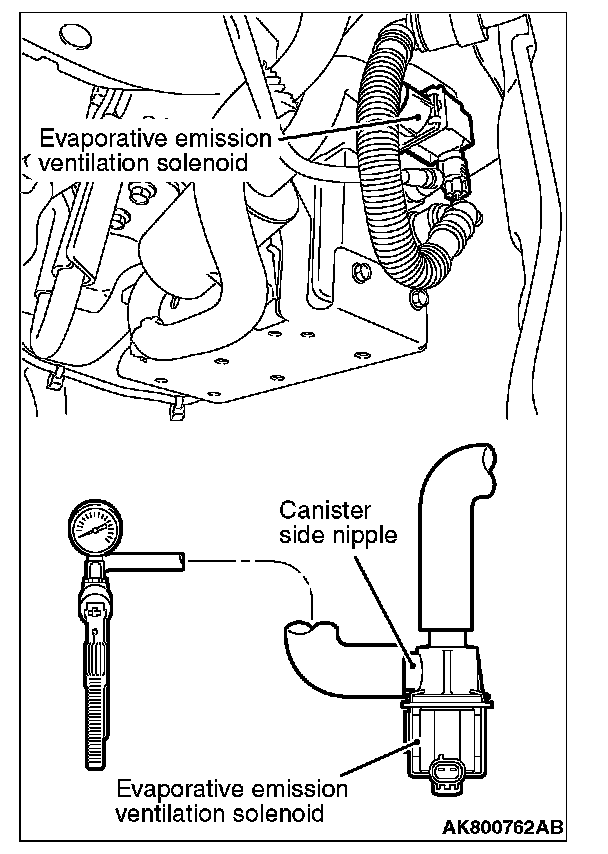 Evaporative emission ventilation solenoid

Canister side nipple

Evaporative emission ventilation solenoid

AK800762AB