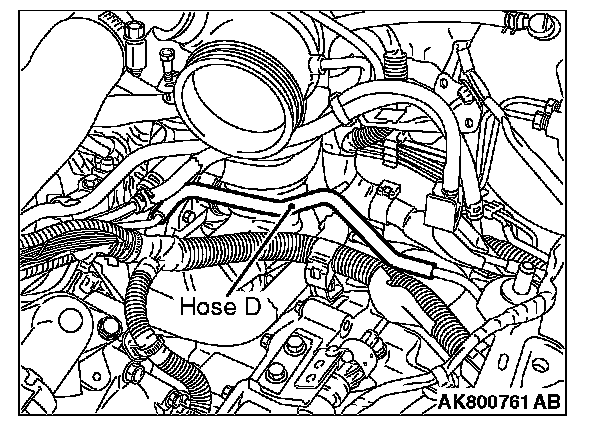 Hose D

AK800761 AB