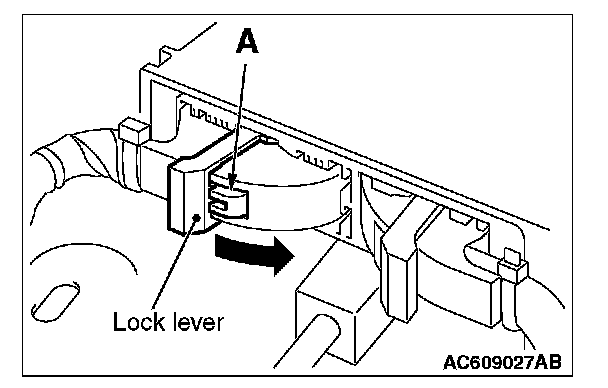 A

Lock lever

AC609027AB