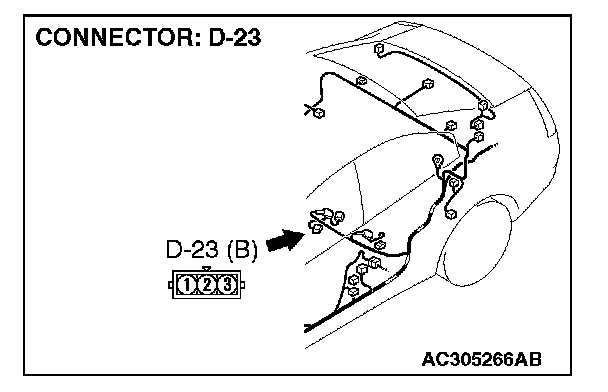 CONNECTOR: D-23

D-23 (B)

1 2 3

AC305266AB