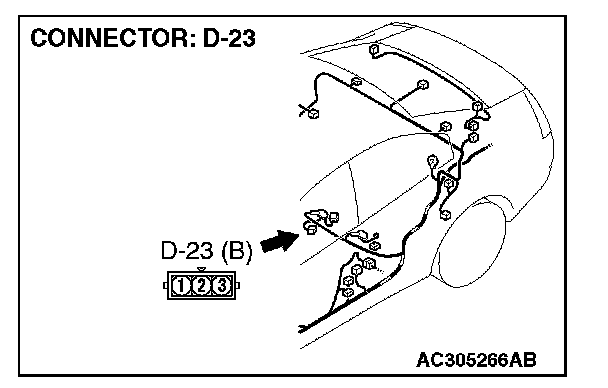 CONNECTOR: D-23

D-23 (B)

1 2 3

AC305266AB