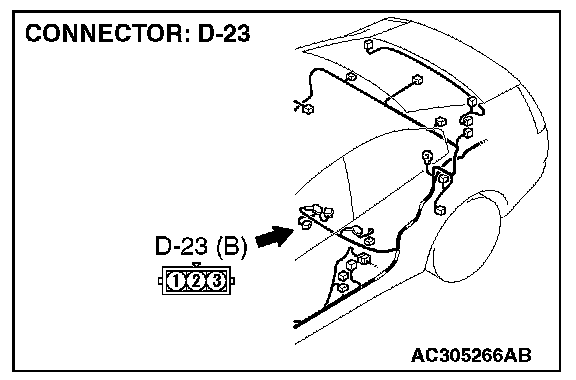 CONNECTOR: D-23

D-23 (B)

1 2 3

AC305266AB