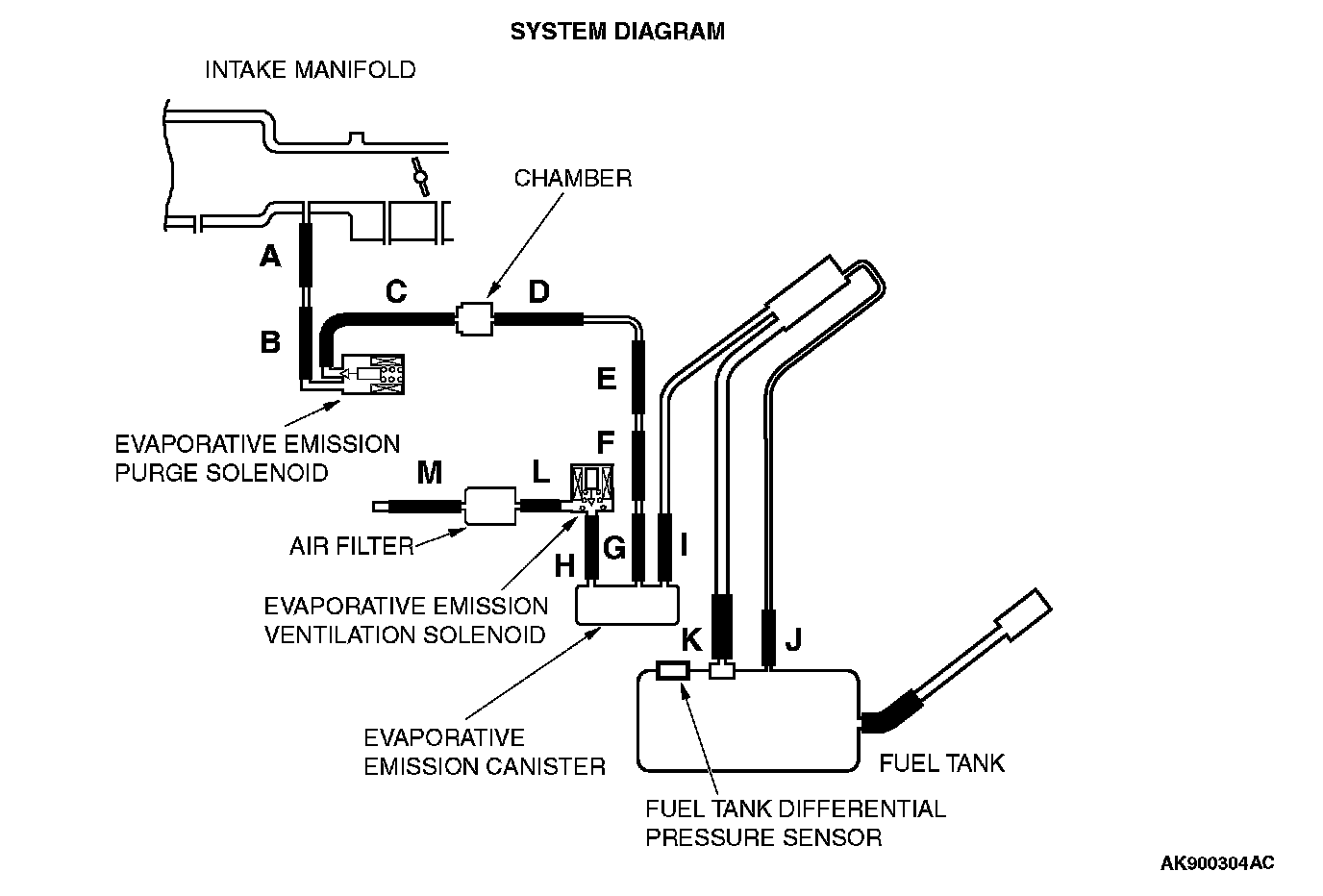 SYSTEM DIAGRAM

INTAKE MANIFOLD

CHAMBER

A

B

C

D

E

F

EVAPORATIVE EMISSION PURGE SOLENOID

M

L

AIR FILTER

H

G

I

EVAPORATIVE EMISSION VENTILATION SOLENOID

K

J

EVAPORATIVE EMISSION CANISTER

FUEL TANK

FUEL TANK DIFFERENTIAL PRESSURE SENSOR

AK900304AC