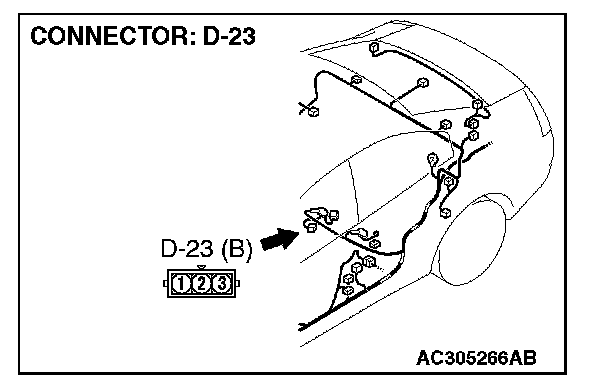 CONNECTOR: D-23

D-23 (B)

1 2 3

AC305266AB