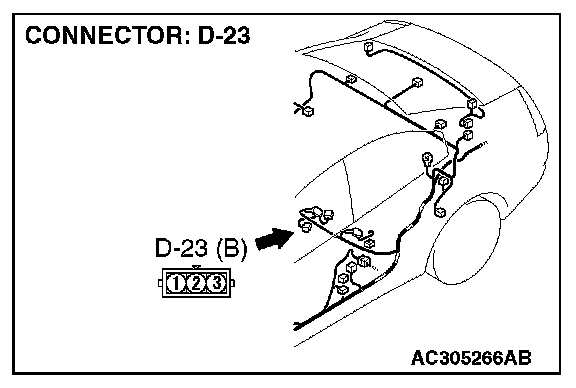 CONNECTOR: D-23

D-23 (B)

1 2 3

AC305266AB