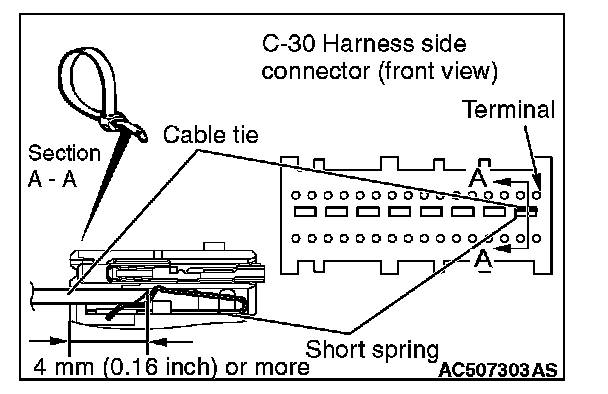 C-30 Harness side connector (front view)

Terminal

Cable tie

Section A - A

A

A

Short spring

4 mm (0.16 inch) or more

AC507303AS