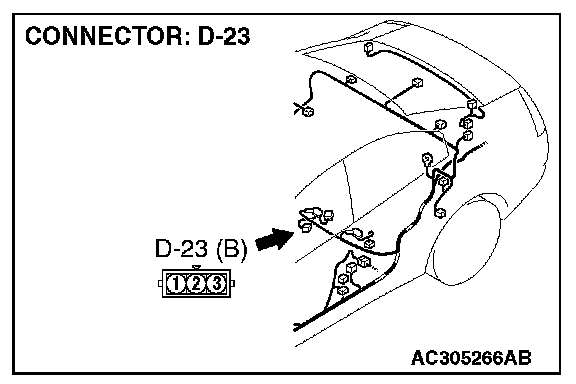 CONNECTOR: D-23

D-23 (B)

1 2 3

AC305266AB