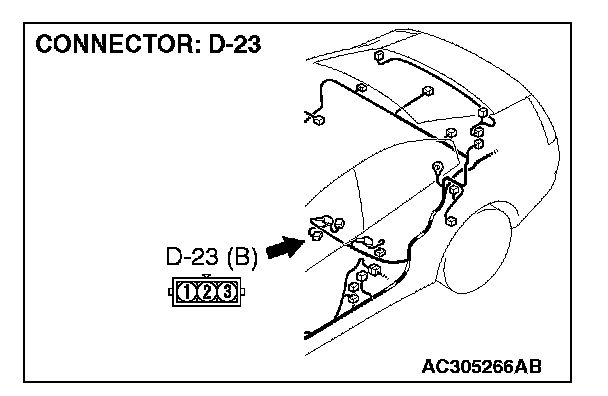 CONNECTOR: D-23

D-23 (B)

1 2 3

AC305266AB