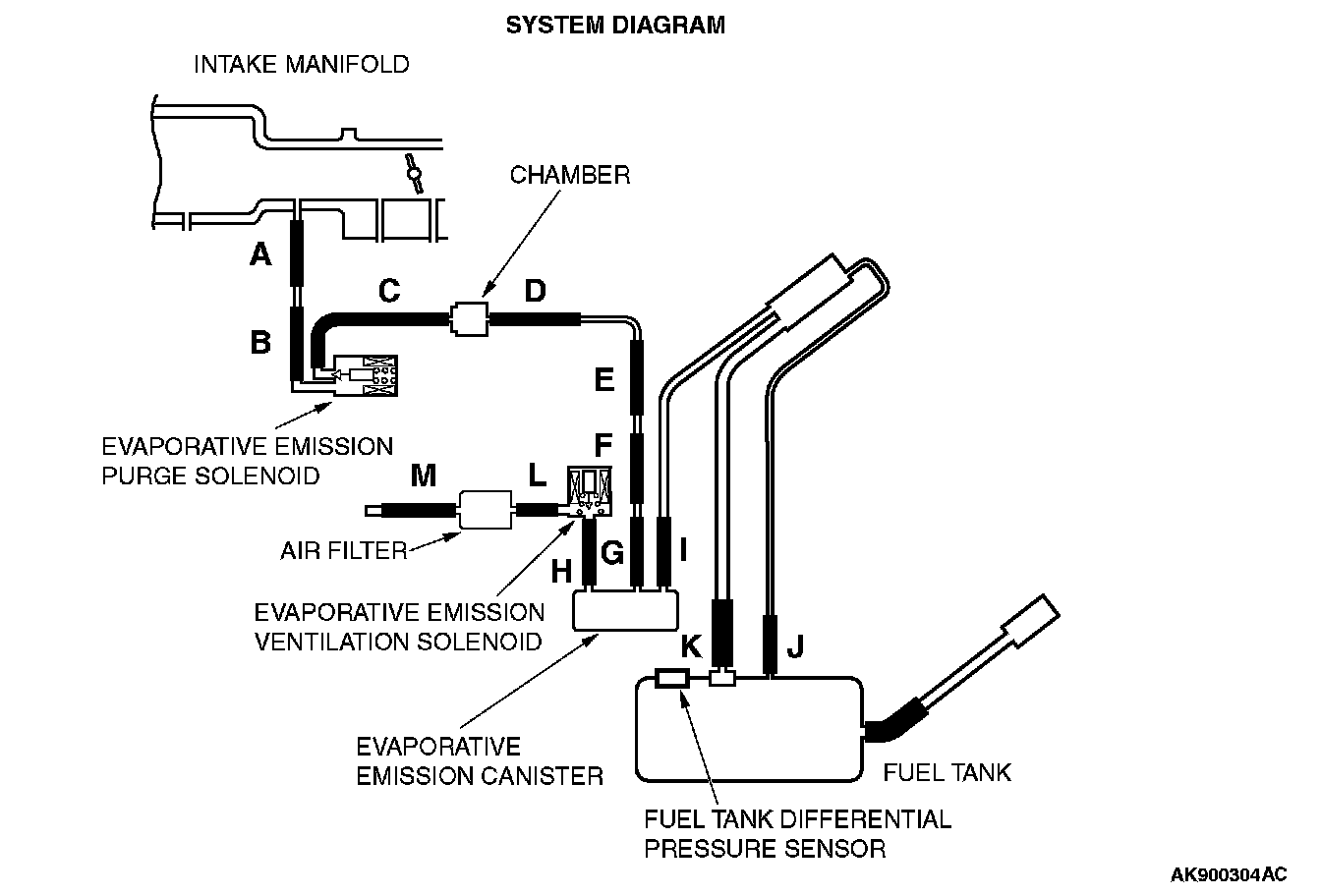 SYSTEM DIAGRAM

INTAKE MANIFOLD

CHAMBER

A

B

C

D

E

F

EVAPORATIVE EMISSION PURGE SOLENOID

M

L

AIR FILTER

H

G

I

EVAPORATIVE EMISSION VENTILATION SOLENOID

K

J

EVAPORATIVE EMISSION CANISTER

FUEL TANK

FUEL TANK DIFFERENTIAL PRESSURE SENSOR

AK900304AC