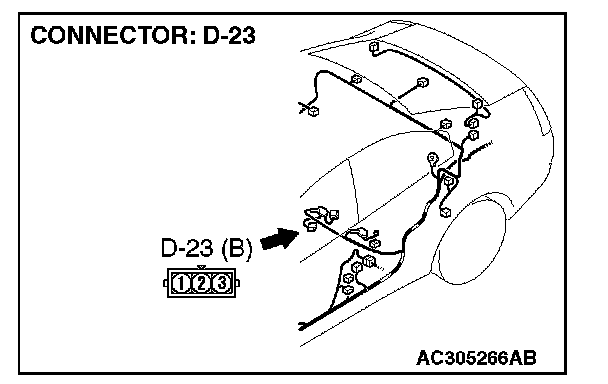 CONNECTOR: D-23

D-23 (B)

1 2 3

AC305266AB