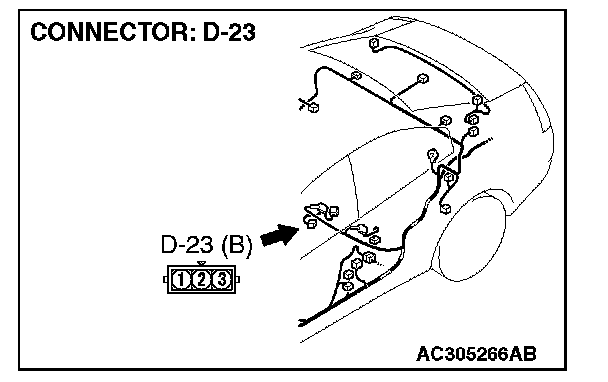 CONNECTOR: D-23

D-23 (B)

1 2 3

AC305266AB