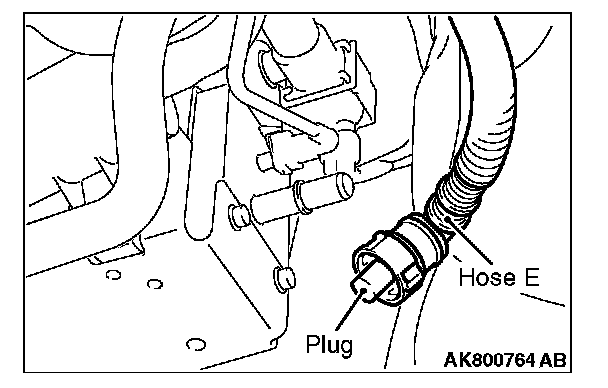 Hose E

Plug

AK800764 AB