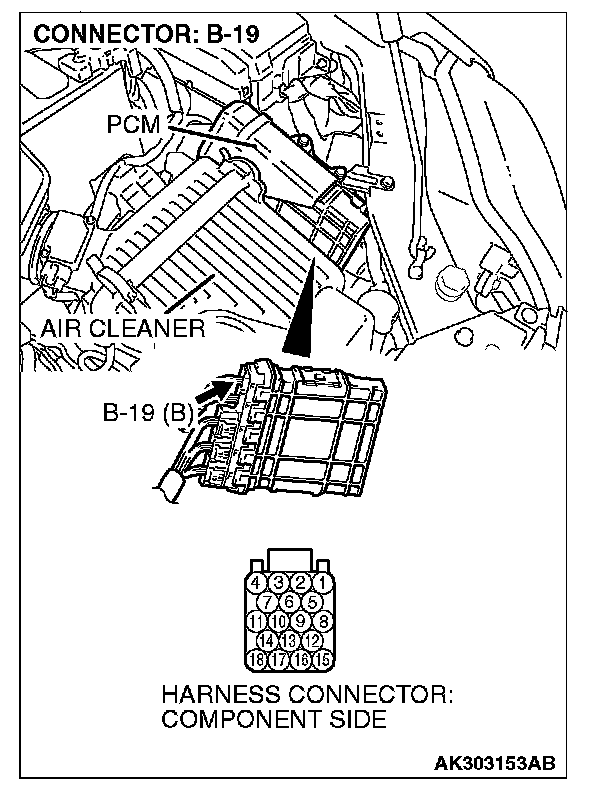 CONNECTOR: B-19

PCM

AIR CLEANER

B-19 (B)

4 3 2 1
7 6 5
11 10 9 8
14 13 12
18 17 16 15

HARNESS CONNECTOR: COMPONENT SIDE

AK303153AB