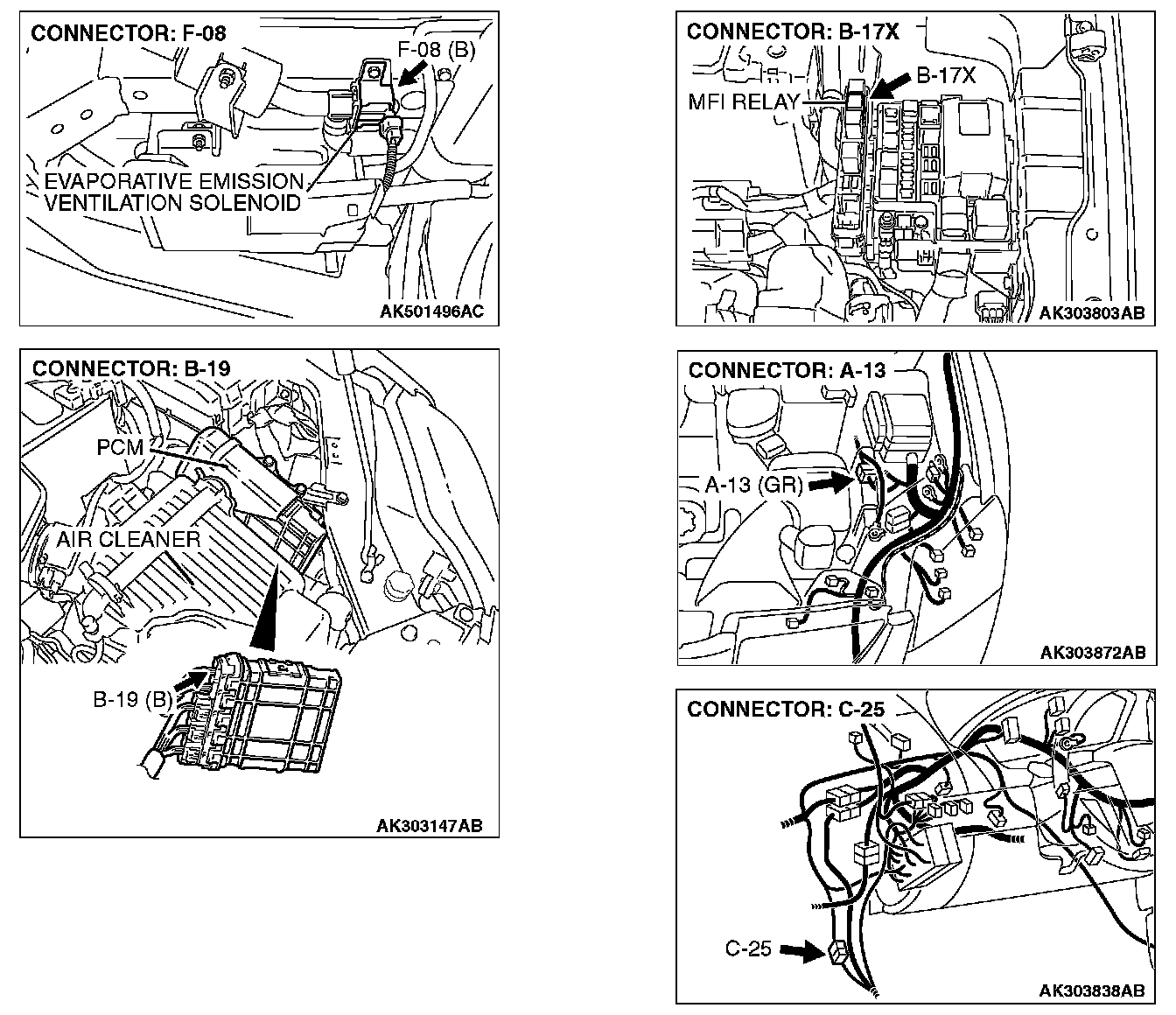 CONNECTOR: F-08

F-08 (B)

EVAPORATIVE EMISSION VENTILATION SOLENOID

AK501496AC

CONNECTOR: B-19

PCM

AIR CLEANER

B-19 (B)

AK303147AB

CONNECTOR: B-17X

B-17X

MFI RELAY

AK303803AB

CONNECTOR: A-13

A-13 (GR)

AK303872AB

CONNECTOR: C-25

C-25

AK303838AB