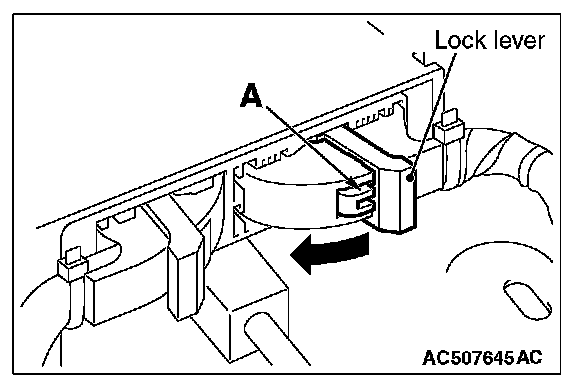 Lock lever
A
AC507645AC