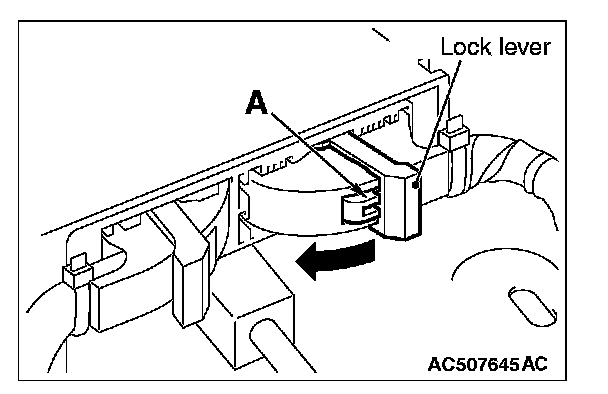 Lock lever
A
AC507645AC